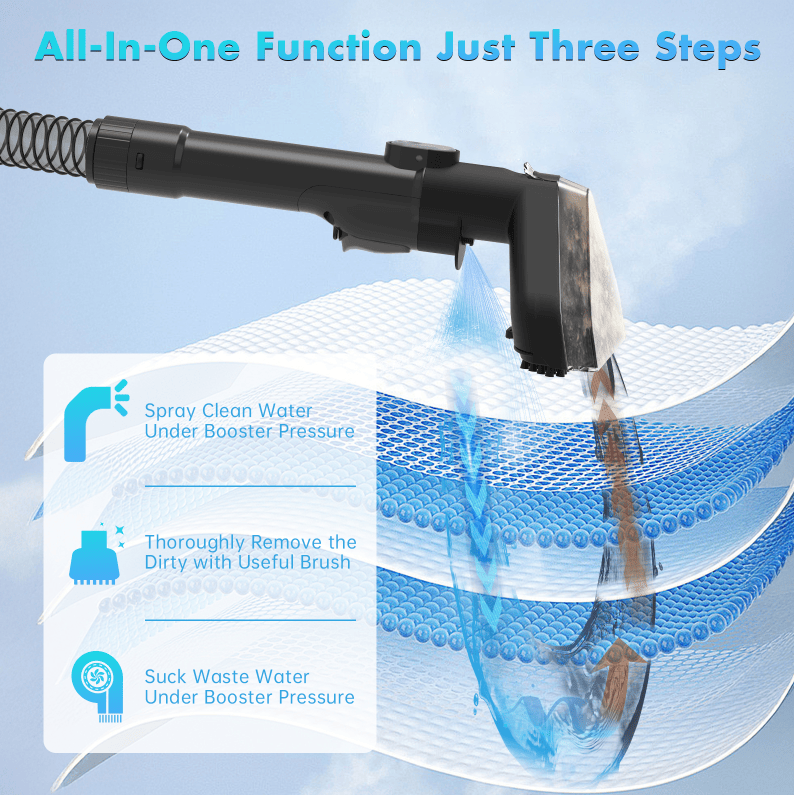 All-In-One Function Just Three Steps

Spray Clean Water Under Booster Pressure

Thoroughly Remove the Dirty with Useful Brush

Suck Waste Water Under Booster Pressure